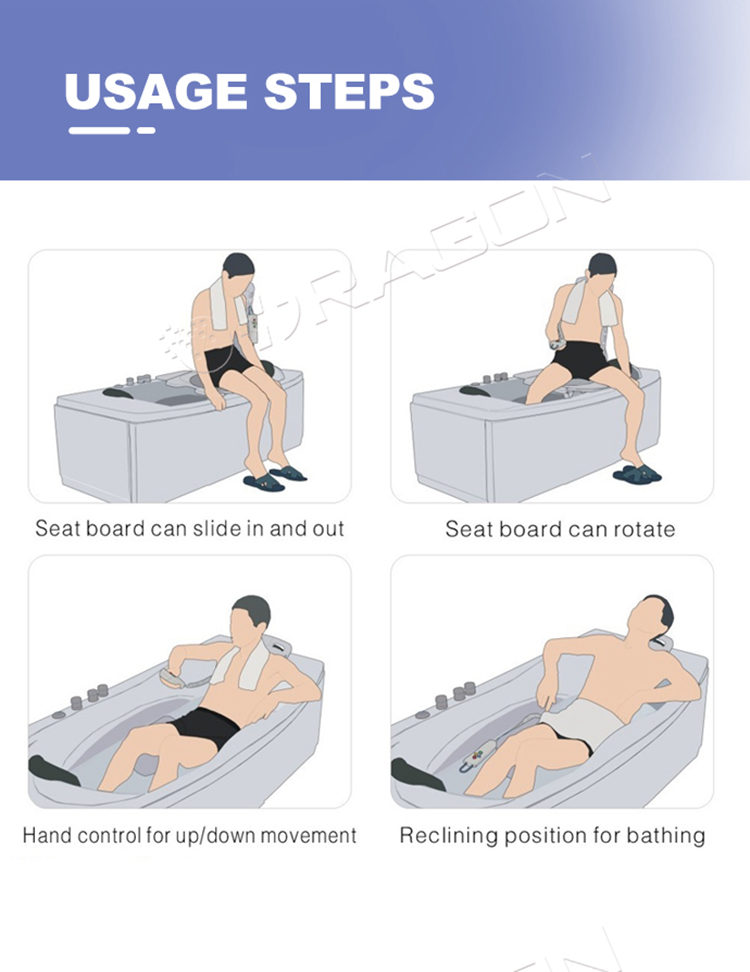 USAGE STEPS

DRAGON

Seat board can slide in and out

Seat board can rotate

Hand control for up/down movement

Reclining position for bathing