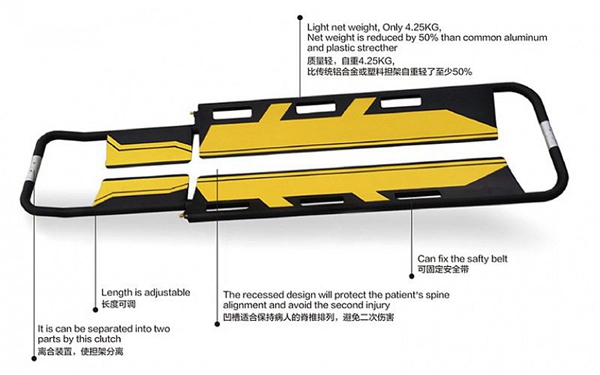 Light net weight, Only 4.25KG,
Net weight is reduced by 50% than common aluminum and plastic strecther
质量轻，自重4.25KG,
比传统铝合金或塑料担架自重轻了至少50%

Can fix the safty belt
可固定安全带

Length is adjustable
长度可调

The recessed design will protect the patient's spine alignment and avoid the second injury
凹槽适合保持病人的脊椎排列，避免二次伤害

It is can be separated into two parts by this clutch
离合装置，使担架分离