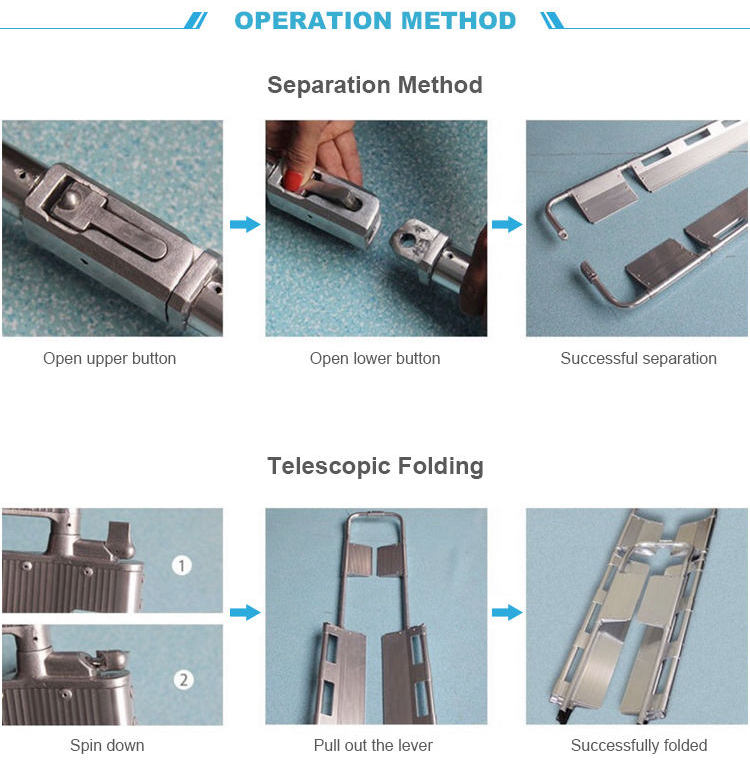 OPERATION METHOD

Separation Method

Open upper button

Open lower button

Successful separation

Telescopic Folding

1

2

Spin down

Pull out the lever

Successfully folded