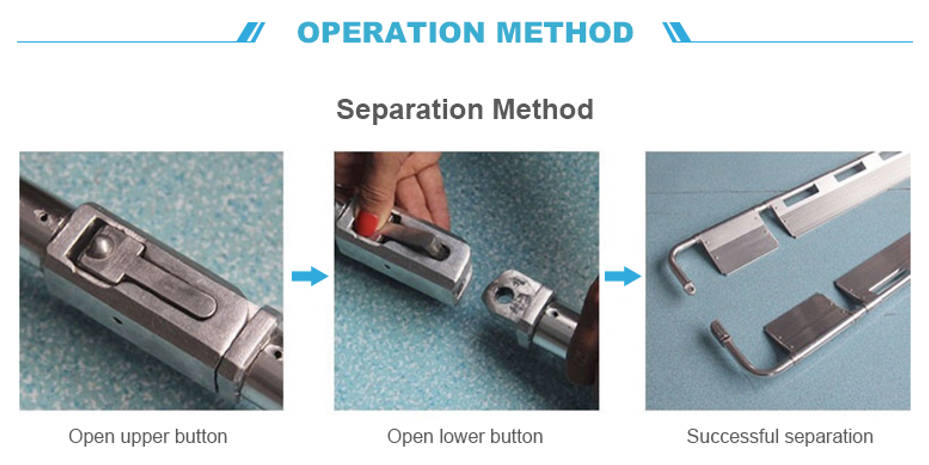 OPERATION METHOD

Separation Method

Open upper button

Open lower button

Successful separation