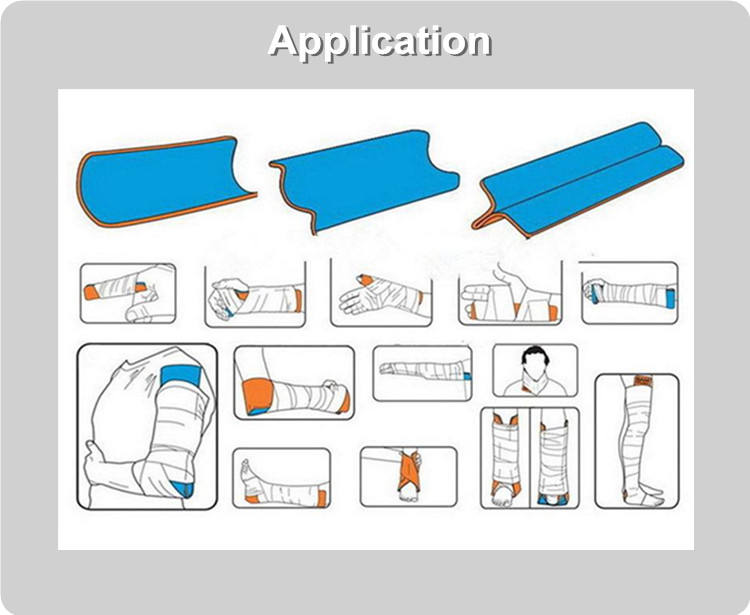 Application