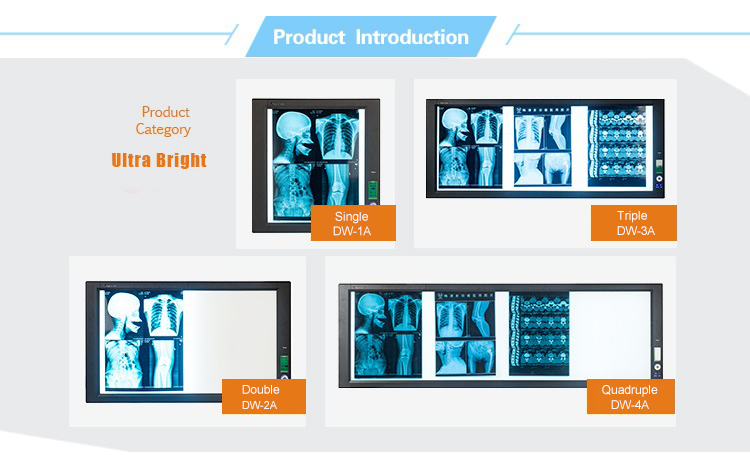 Product Introduction

Product Category

Ultra Bright

Single
DW-1A

Triple
DW-3A

Double
DW-2A

Quadruple
DW-4A